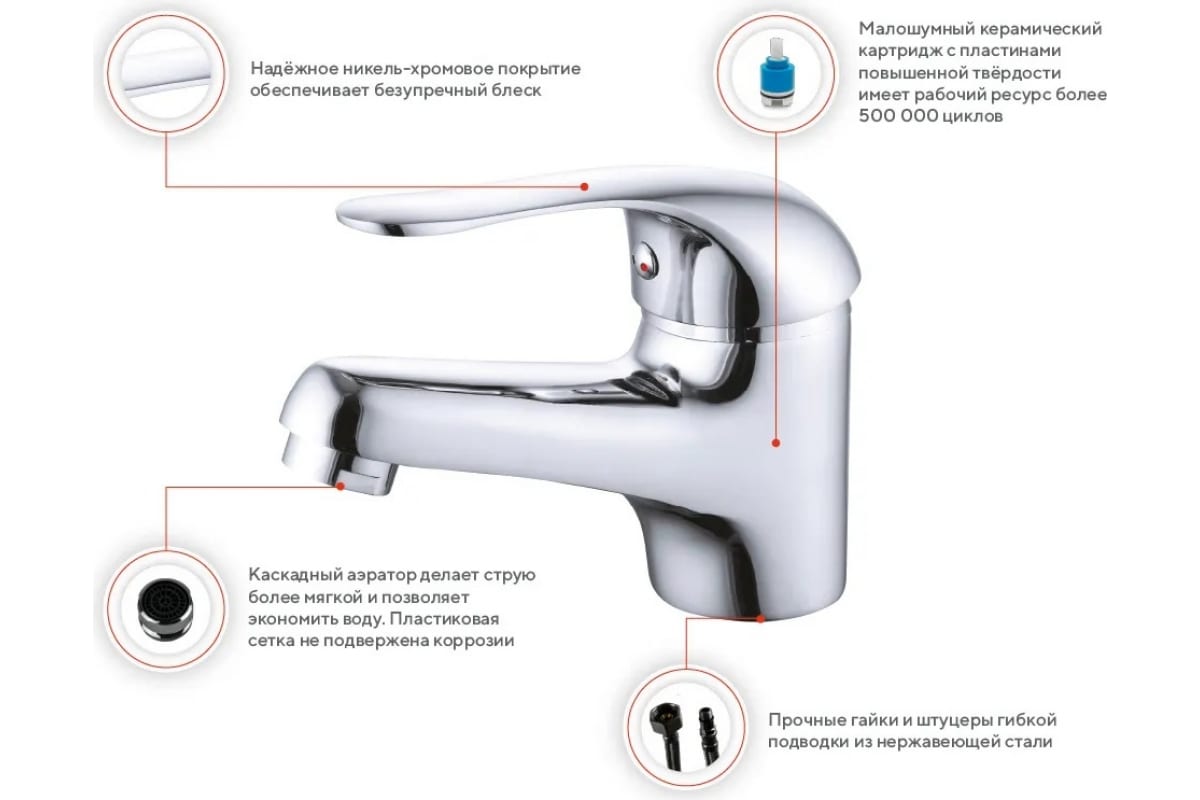 Надёжное никель-хромовое покрытие обеспечивает безупречный блеск

Малошумный керамический картридж с пластинами повышенной твёрдости имеет рабочий ресурс более 500 000 циклов

Каскадный аэратор делает струю более мягкой и позволяет экономить воду. Пластиковая сетка не подвержена коррозии

Прочные гайки и штуцеры гибкой подводки из нержавеющей стали