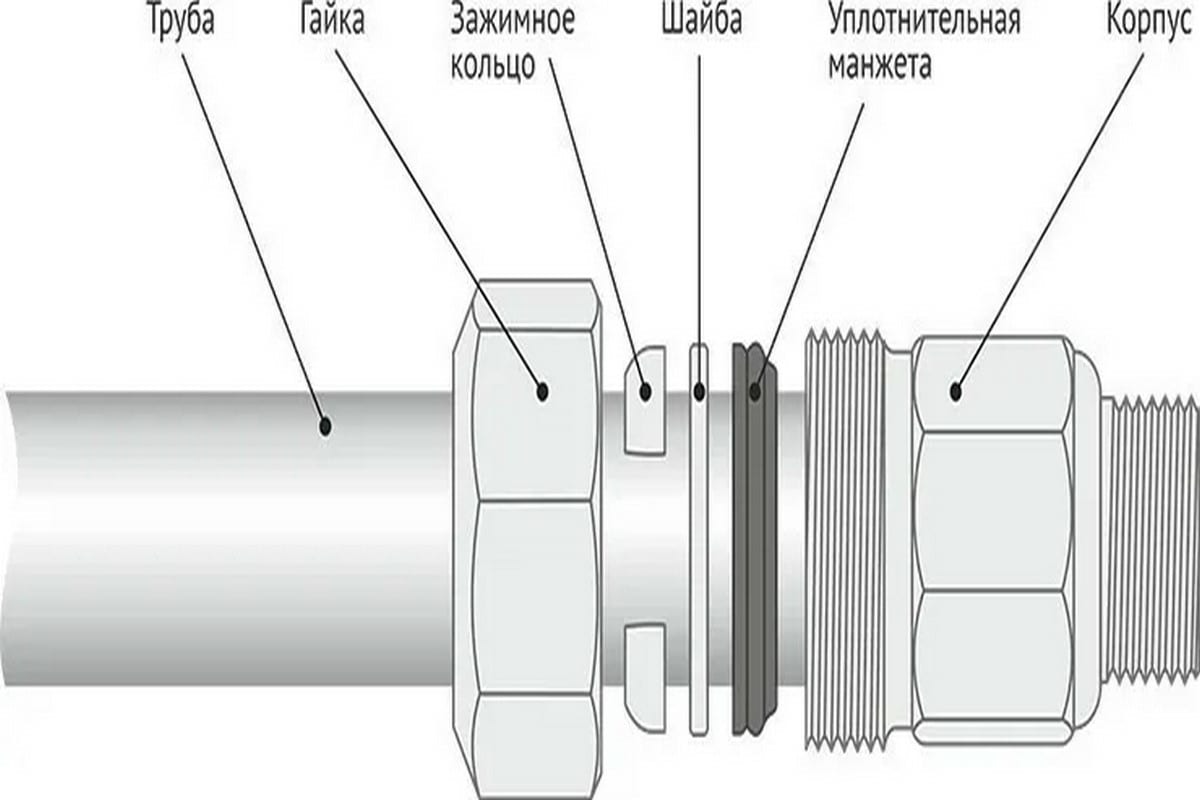 Труба

Гайка

Зажимное кольцо

Шайба

Уплотнительная манжета

Корпус