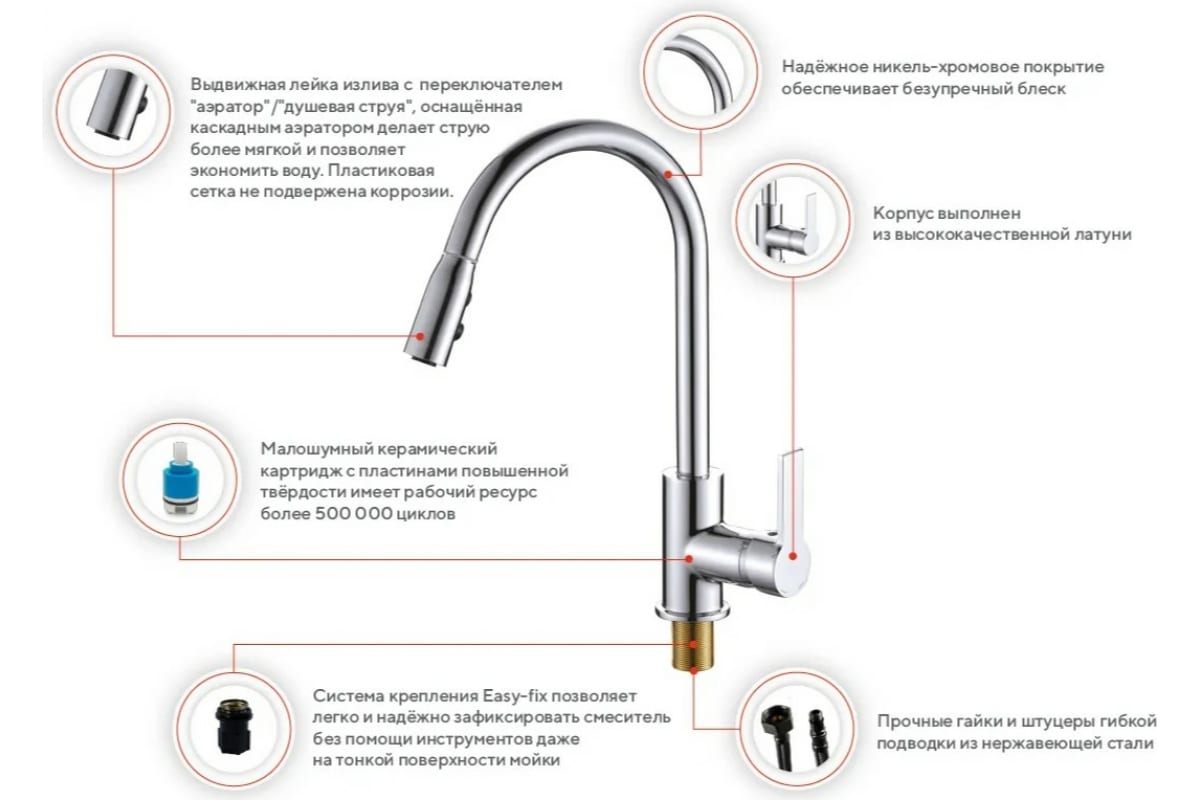 Выдвижная лейка излива с переключателем "аэратор"/"душевая струя", оснащённая каскадным аэратором делает струю более мягкой и позволяет экономить воду. Пластиковая сетка не подвержена коррозии.

Надёжное никель-хромовое покрытие обеспечивает безупречный блеск

Корпус выполнен из высококачественной латуни

Малошумный керамический картридж с пластинами повышенной твёрдости имеет рабочий ресурс более 500 000 циклов

Система крепления Easy-fix позволяет легко и надёжно зафиксировать смеситель без помощи инструментов даже на тонкой поверхности мойки

Прочные гайки и штуцеры гибкой подводки из нержавеющей стали