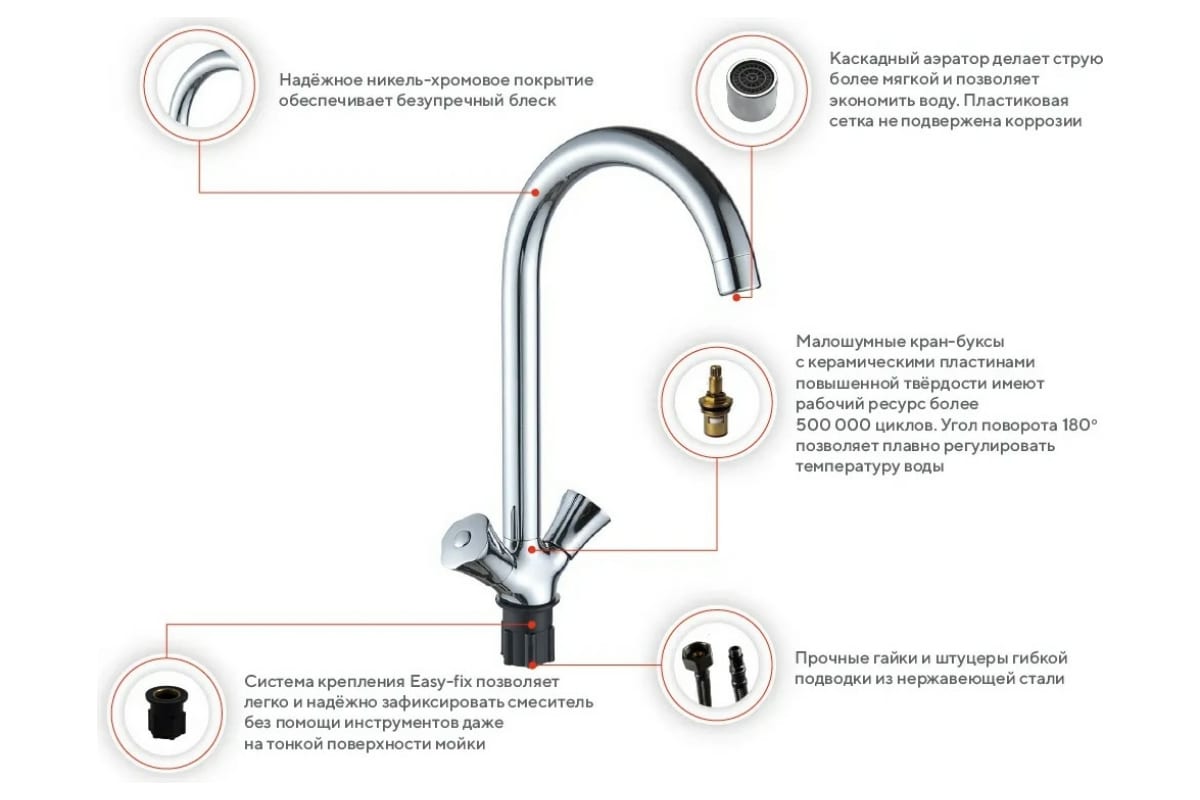 Надёжное никель-хромовое покрытие обеспечивает безупречный блеск

Каскадный аэратор делает струю более мягкой и позволяет экономить воду. Пластиковая сетка не подвержена коррозии

Малошумные кран-буксы с керамическими пластинами повышенной твёрдости имеют рабочий ресурс более 500 000 циклов. Угол поворота 180° позволяет плавно регулировать температуру воды

Система крепления Easy-fix позволяет легко и надёжно зафиксировать смеситель без помощи инструментов даже на тонкой поверхности мойки

Прочные гайки и штуцеры гибкой подводки из нержавеющей стали