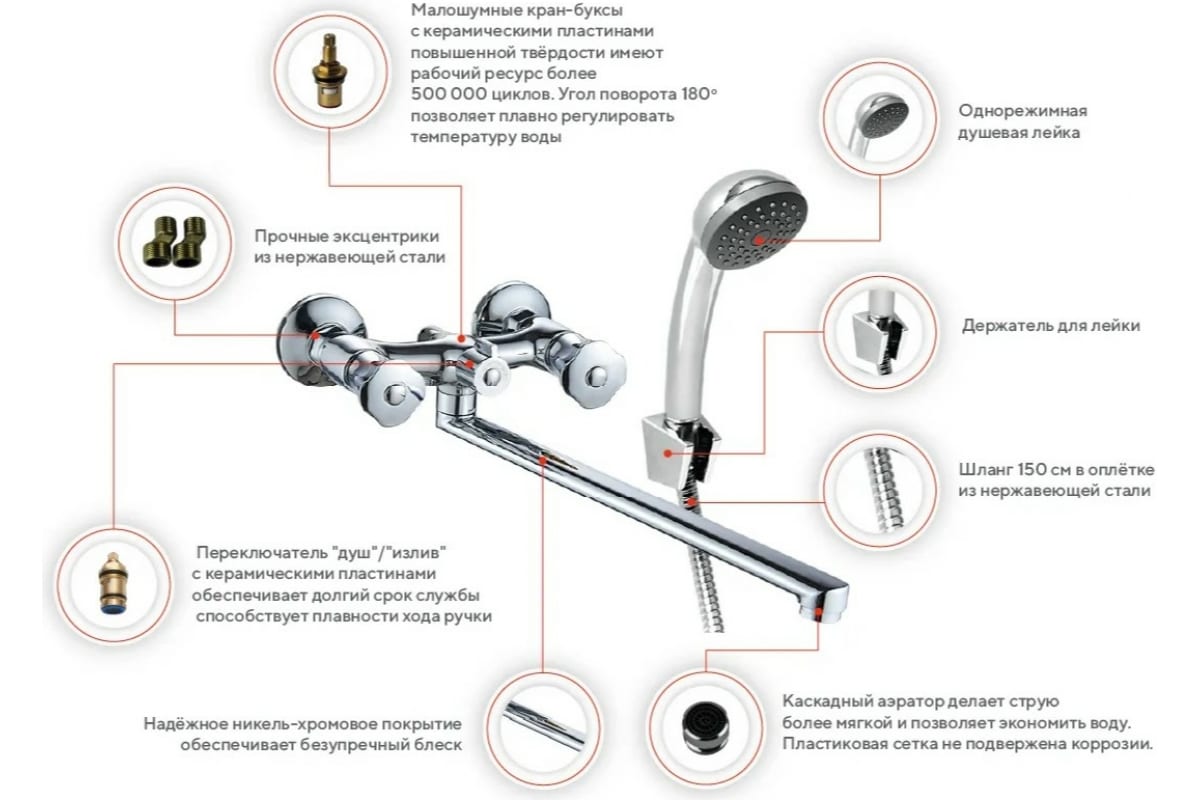 Малошумные кран-буксы с керамическими пластинами повышенной твёрдости имеют рабочий ресурс более 500 000 циклов. Угол поворота 180° позволяет плавно регулировать температуру воды

Однорежимная душевая лейка

Прочные эксцентрики из нержавеющей стали

Держатель для лейки

Шланг 150 см в оплётке из нержавеющей стали

Переключатель "душ"/"излив" с керамическими пластинами обеспечивает долгий срок службы способствует плавности хода ручки

Надёжное никель-хромовое покрытие обеспечивает безупречный блеск

Каскадный аэратор делает струю более мягкой и позволяет экономить воду. Пластиковая сетка не подвержена коррозии.