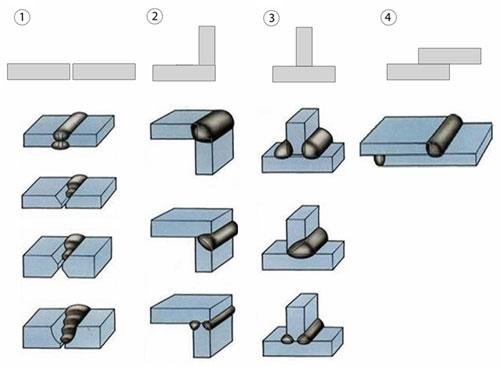 1
2
3
4